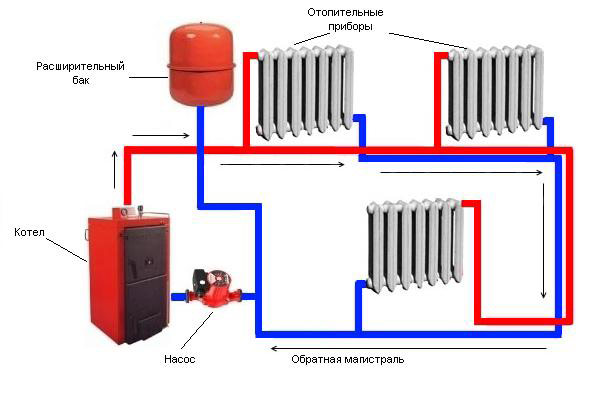 Отопительные приборы

Расширительный бак

Котел

Насос

Обратная магистраль