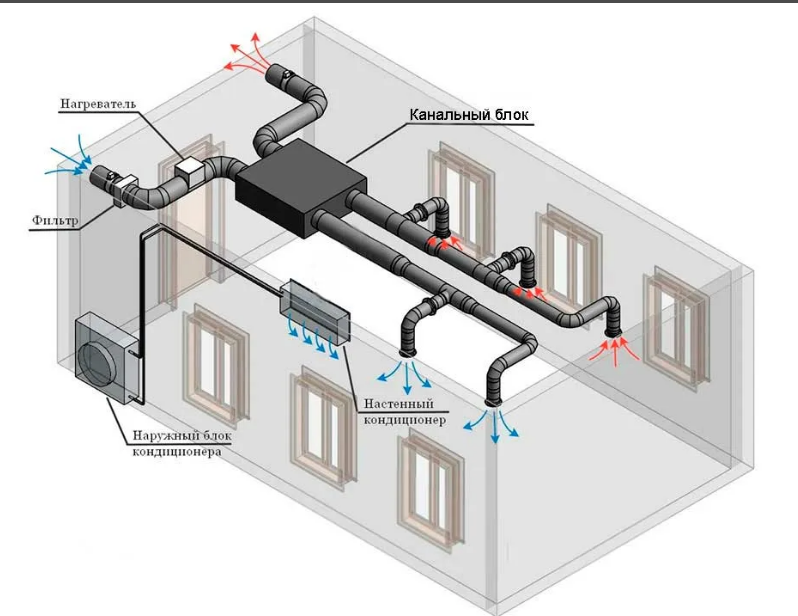 Нагреватель

Канальный блок

Фильтр

Настенный кондиционер

Наружный блок кондиционера