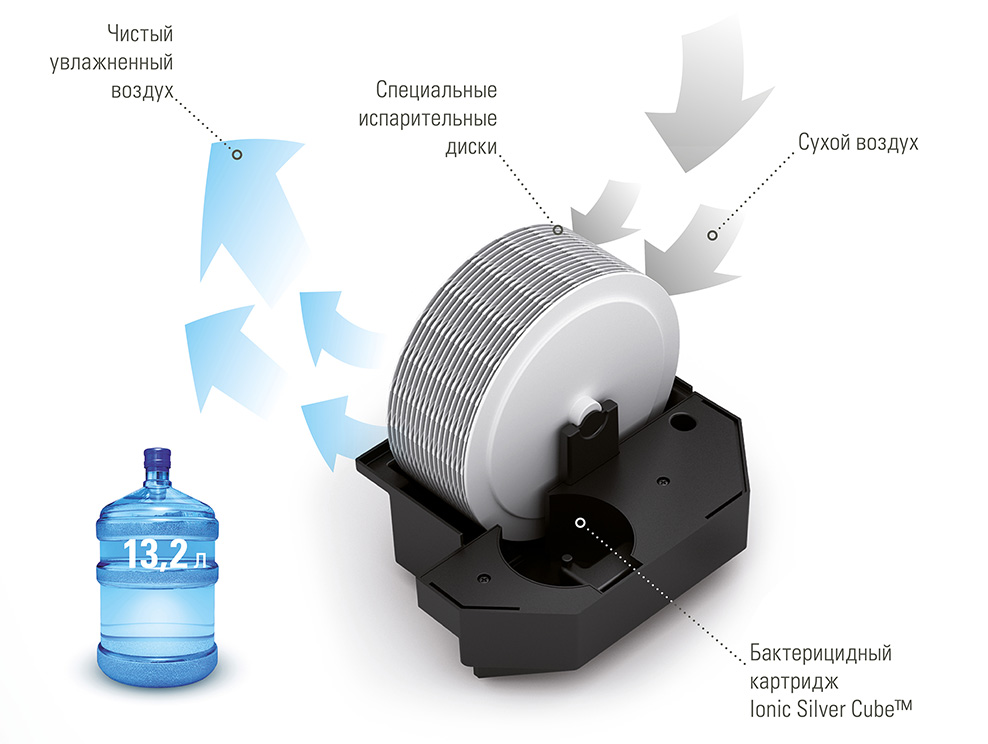 Чистый увлажненный воздух

Специальные испарительные диски

Сухой воздух

13,2 л

Бактерицидный картридж Ionic Silver Cube™