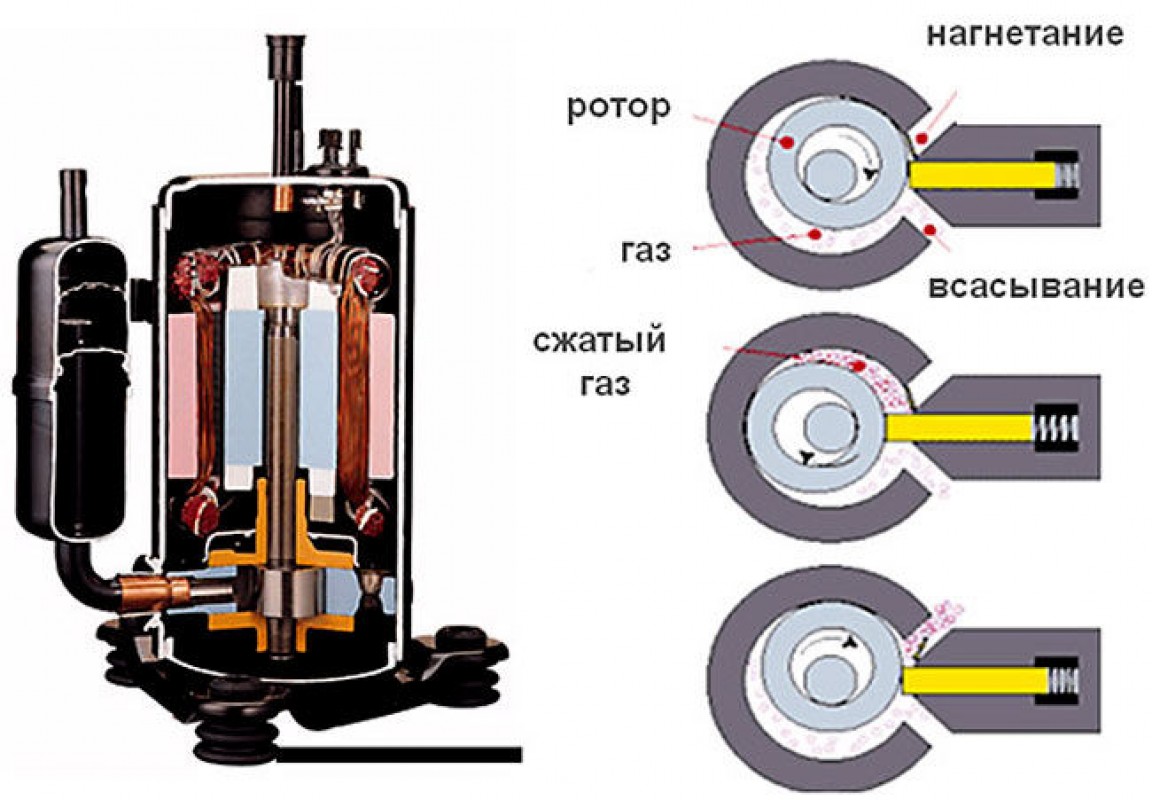 нагнетание
ротор
газ
всасывание
сжатый газ