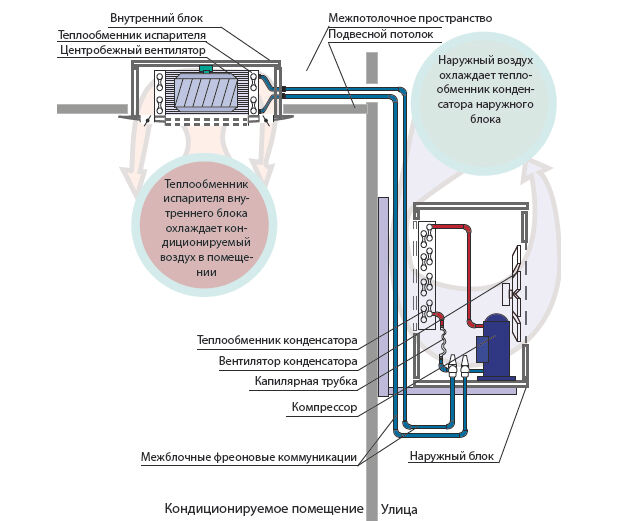 Внутренний блок
Теплообменник испарителя
Центробежный вентилятор

Межпотолочное пространство
Подвесной потолок

Наружный воздух охлаждает теплообменник конденсатора наружного блока

Теплообменник испарителя внутреннего блока охлаждает кондиционируемый воздух в помещении

Теплообменник конденсатора
Вентилятор конденсатора
Капилярная трубка
Компрессор
Межблочные фреоновые коммуникации

Наружный блок

Кондиционируемое помещение
Улица