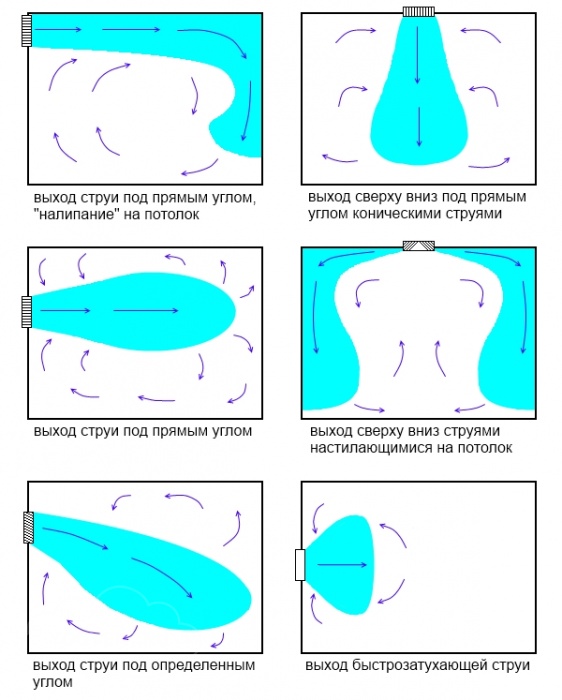 выход струи под прямым углом, "налипание" на потолок

выход сверху вниз под прямым углом коническими струями

выход струи под прямым углом

выход сверху вниз струями настилающимися на потолок

выход струи под определенным углом

выход быстрозатухающей струи