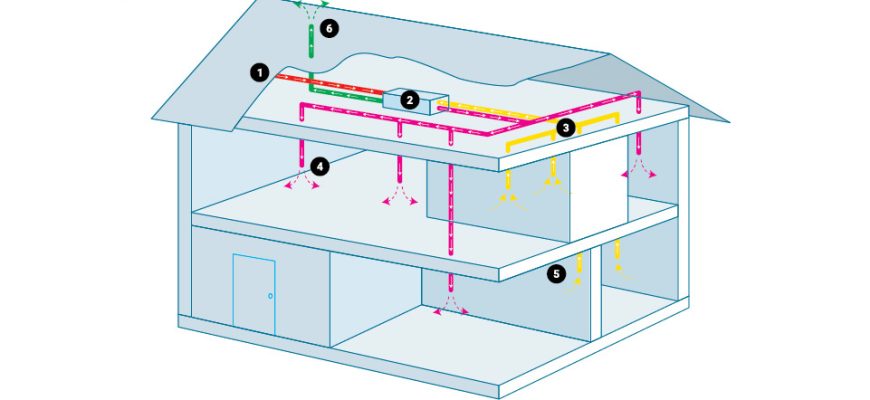 6
1
2
3
4
5