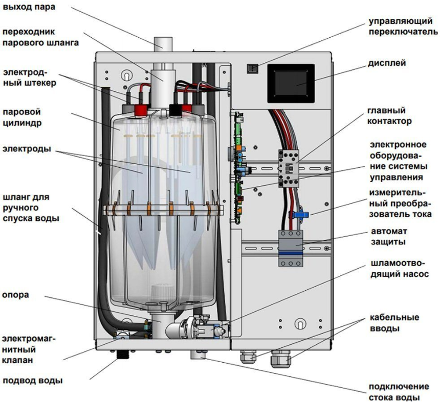 выход пара

переходник парового шланга

электродный штекер

паровой цилиндр

электроды

шланг для ручного спуска воды

опора

электромагнитный клапан

подвод воды

управляющий переключатель

дисплей

главный контактор

электронное оборудование системы управления

измерительный преобразователь тока

автомат защиты

шламоотводящий насос

кабельные вводы

подключение стока воды