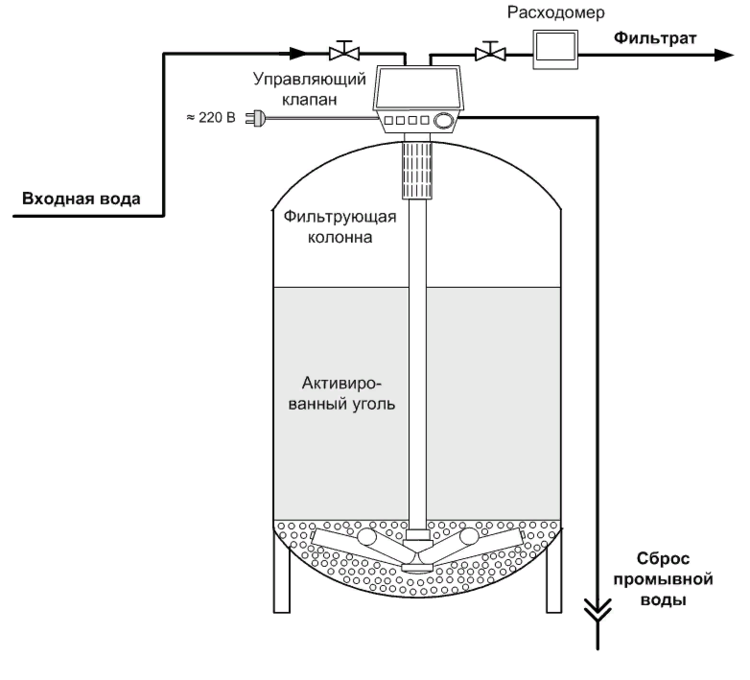 Расходомер

Фильтрат

Управляющий клапан

≈ 220 В

Входная вода

Фильтрующая колонна

Активированный уголь

Сброс промывной воды