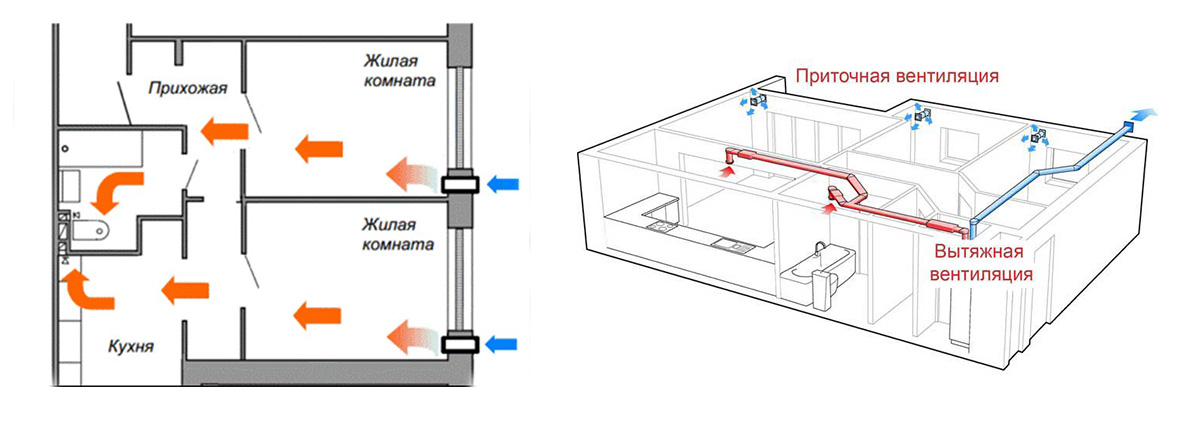 Прихожая

Жилая комната

Жилая комната

Кухня

Приточная вентиляция

Вытяжная вентиляция