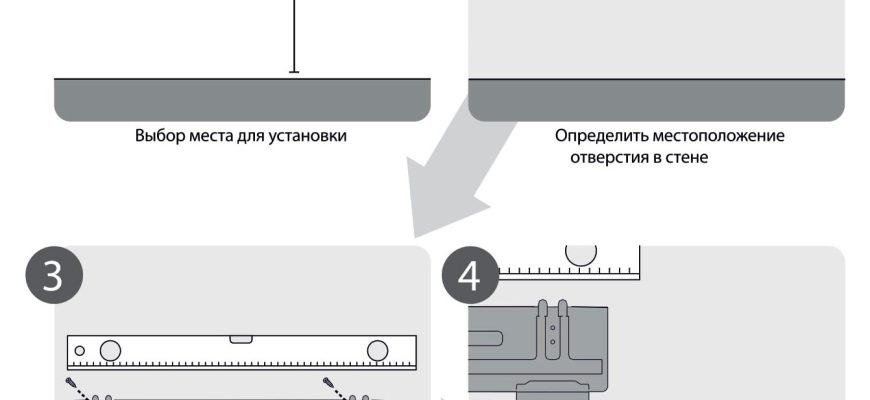 Выбор места для установки

Определить местоположение отверстия в стене

3

4