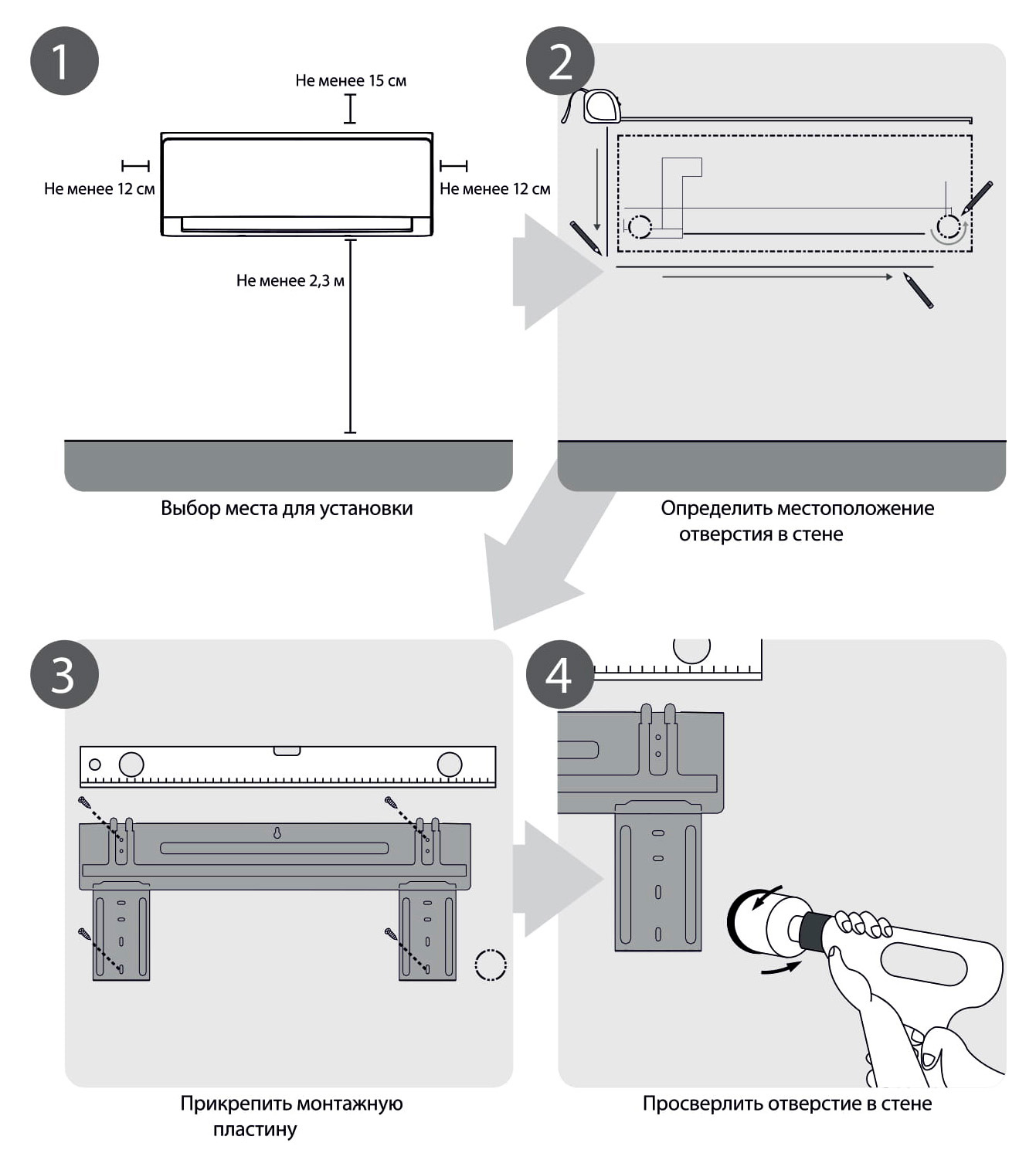 1

Не менее 15 см

Не менее 12 см

Не менее 12 см

Не менее 2,3 м

Выбор места для установки

2

Определить местоположение отверстия в стене

3

Прикрепить монтажную пластину

4

Просверлить отверстие в стене