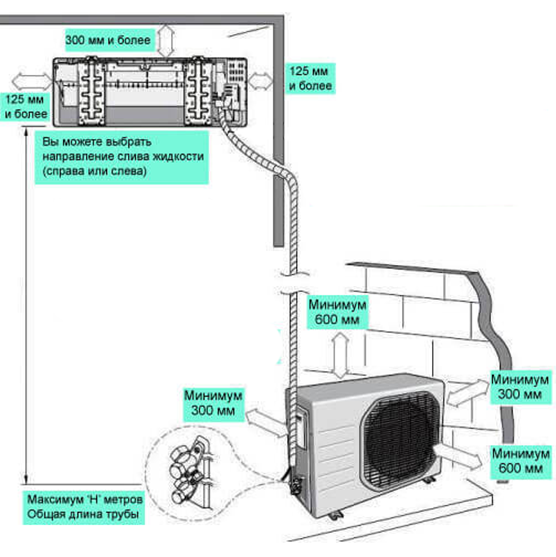 300 мм и более

125 мм и более

125 мм и более

Вы можете выбрать направление слива жидкости (справа или слева)

Минимум 600 мм

Минимум 300 мм

Минимум 300 мм

Минимум 600 мм

Максимум 'H' метров
Общая длина трубы