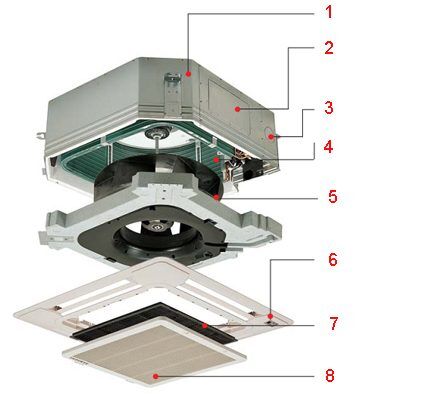 1
2
3
4
5
6
7
8