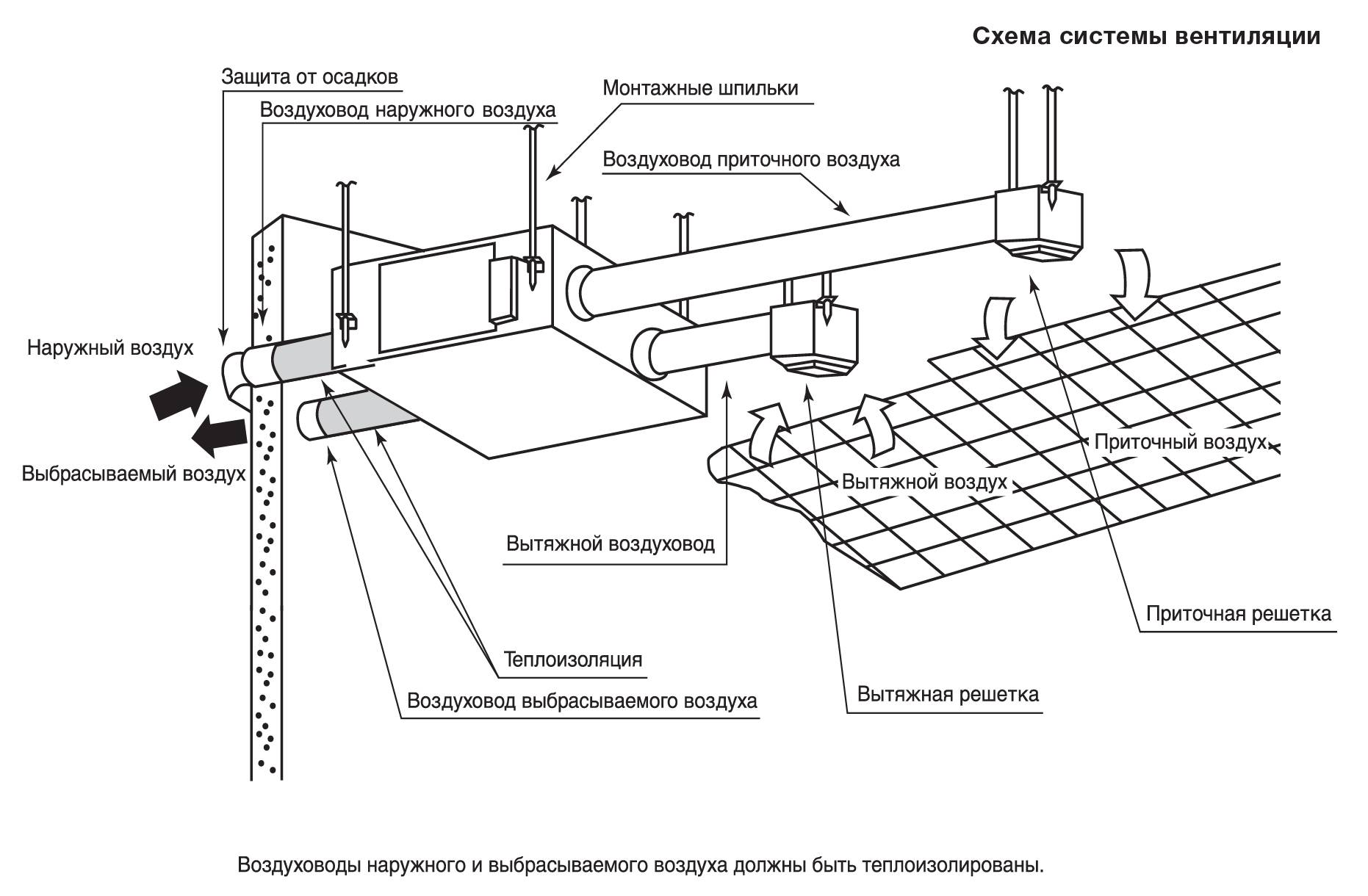 Схема системы вентиляции

Защита от осадков

Воздуховод наружного воздуха

Монтажные шпильки

Воздуховод приточного воздуха

Наружный воздух

Выбрасываемый воздух

Приточный воздух

Вытяжной воздух

Вытяжной воздуховод

Приточная решетка

Теплоизоляция

Воздуховод выбрасываемого воздуха

Вытяжная решетка

Воздуховоды наружного и выбрасываемого воздуха должны быть теплоизолированы.