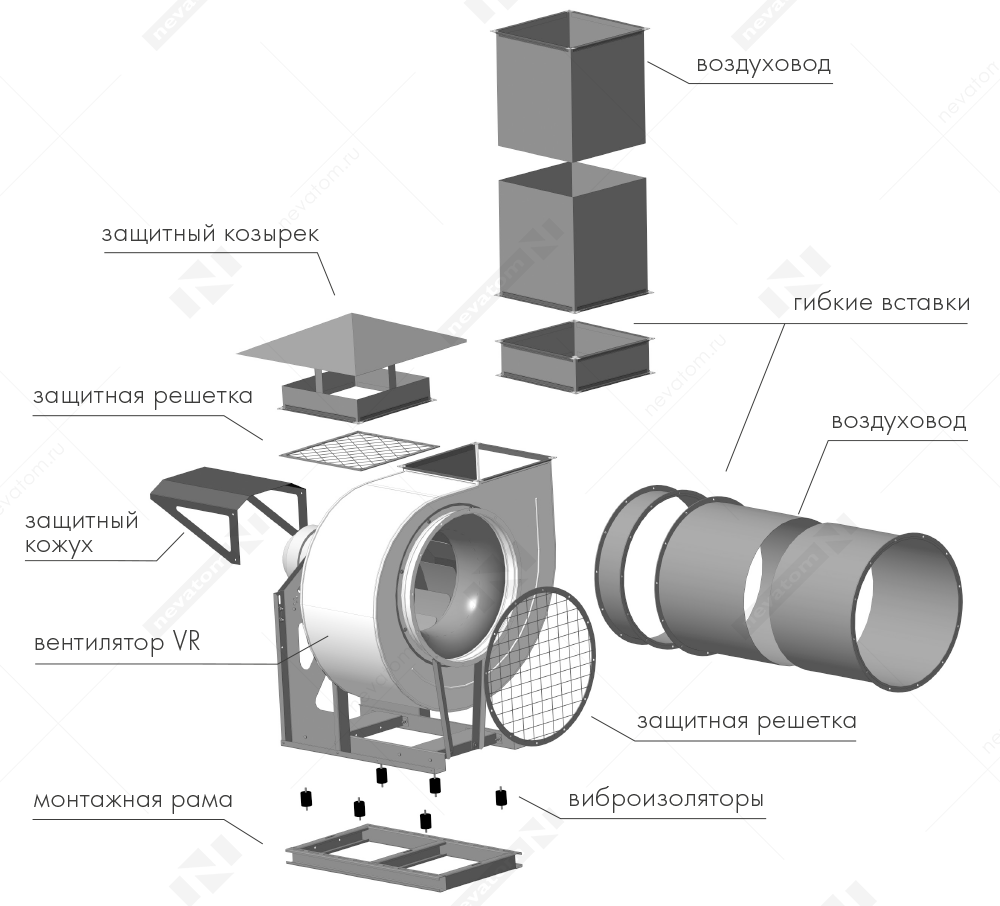 воздуховод

защитный козырек

гибкие вставки

защитная решетка

воздуховод

защитный кожух

вентилятор VR

защитная решетка

монтажная рама

виброизоляторы

nevatom.ru