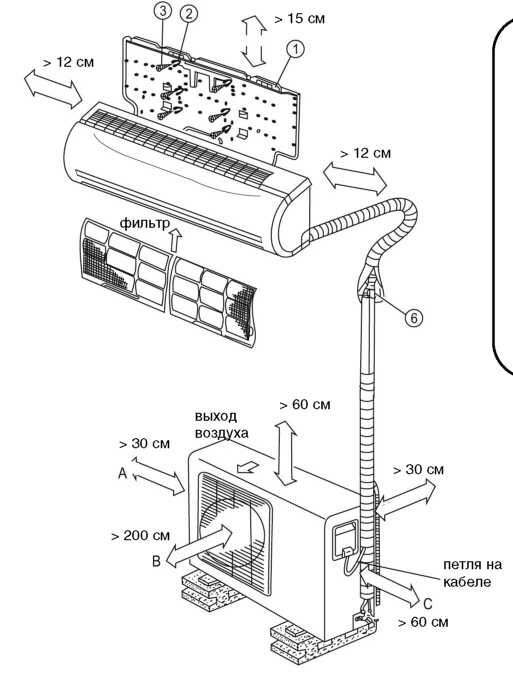 3
2
> 15 см
1
> 12 см
> 12 см
фильтр
6
> 60 см
выход воздуха
> 30 см
A
> 30 см
> 200 см
B
петля на кабеле
C
> 60 см